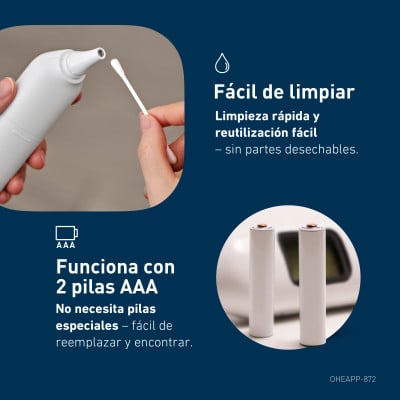 Fácil de limpiar

Limpieza rápida y reutilización fácil – sin partes desechables.

AAA

Funciona con 2 pilas AAA

No necesita pilas especiales – fácil de reemplazar y encontrar.

OHEAPP-872